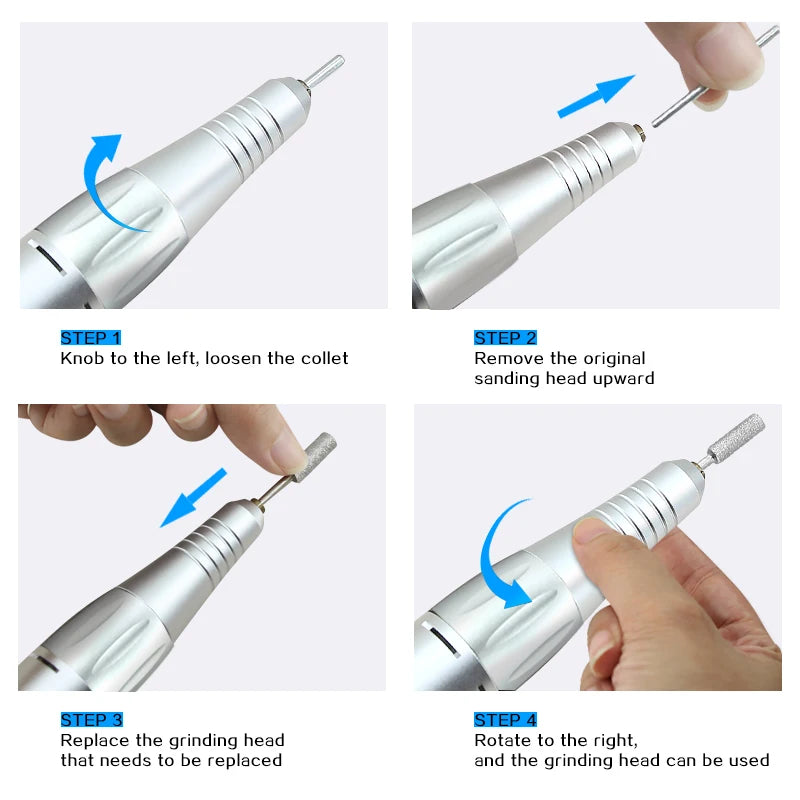 STEP 1
Knob to the left, loosen the collet

STEP 2
Remove the original sanding head upward

STEP 3
Replace the grinding head that needs to be replaced

STEP 4
Rotate to the right, and the grinding head can be used